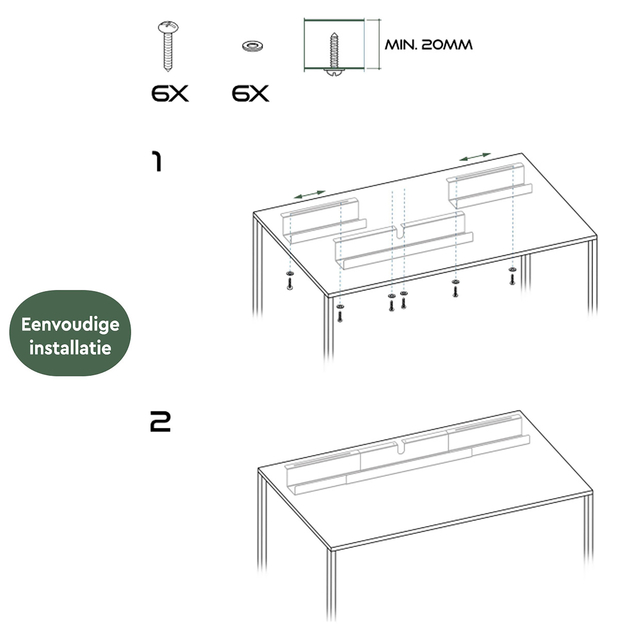 6X

6X

MIN. 20MM

1

Eenvoudige installatie

2